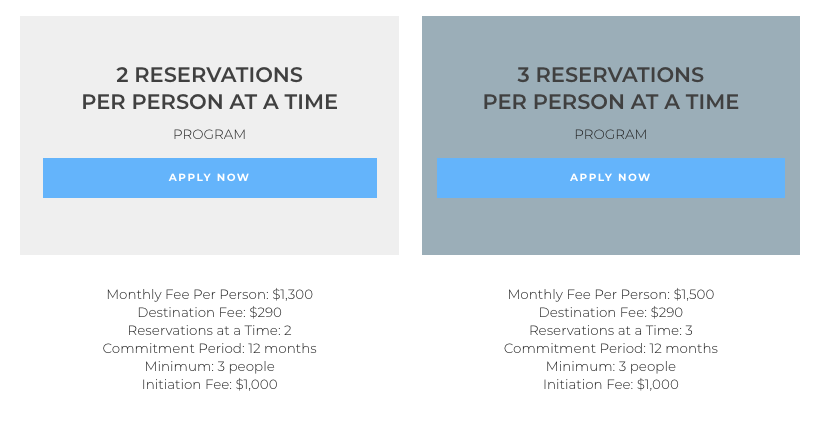 2 RESERVATIONS
PER PERSON AT A TIME

PROGRAM

APPLY NOW

Monthly Fee Per Person: $1,300
Destination Fee: $290
Reservations at a Time: 2
Commitment Period: 12 months
Minimum: 3 people
Initiation Fee: $1,000

3 RESERVATIONS
PER PERSON AT A TIME

PROGRAM

APPLY NOW

Monthly Fee Per Person: $1,500
Destination Fee: $290
Reservations at a Time: 3
Commitment Period: 12 months
Minimum: 3 people
Initiation Fee: $1,000